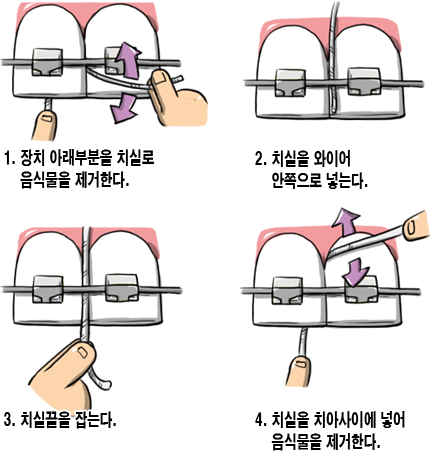 1. 장치 아래부분을 치실로 음식물을 제거한다.

2. 치실을 와이어 안쪽으로 넣는다.

3. 치실끝을 잡는다.

4. 치실을 치아사이에 넣어 음식물을 제거한다.